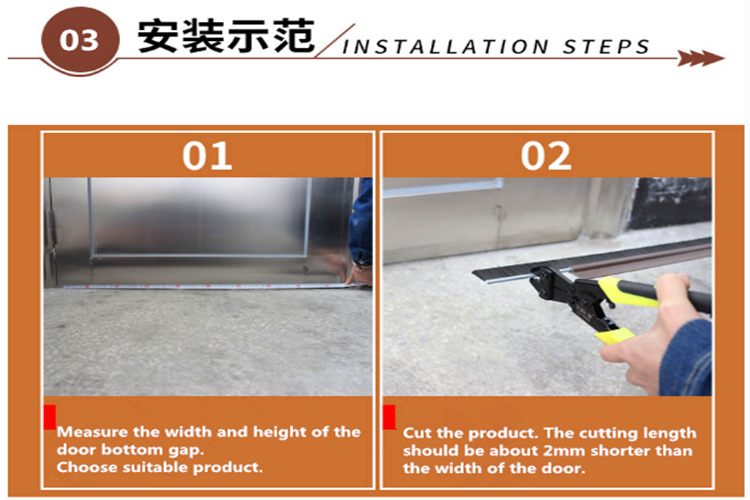 03 安装示范 INSTALLATION STEPS

01

Measure the width and height of the door bottom gap.
Choose suitable product.

02

Cut the product. The cutting length should be about 2mm shorter than the width of the door.